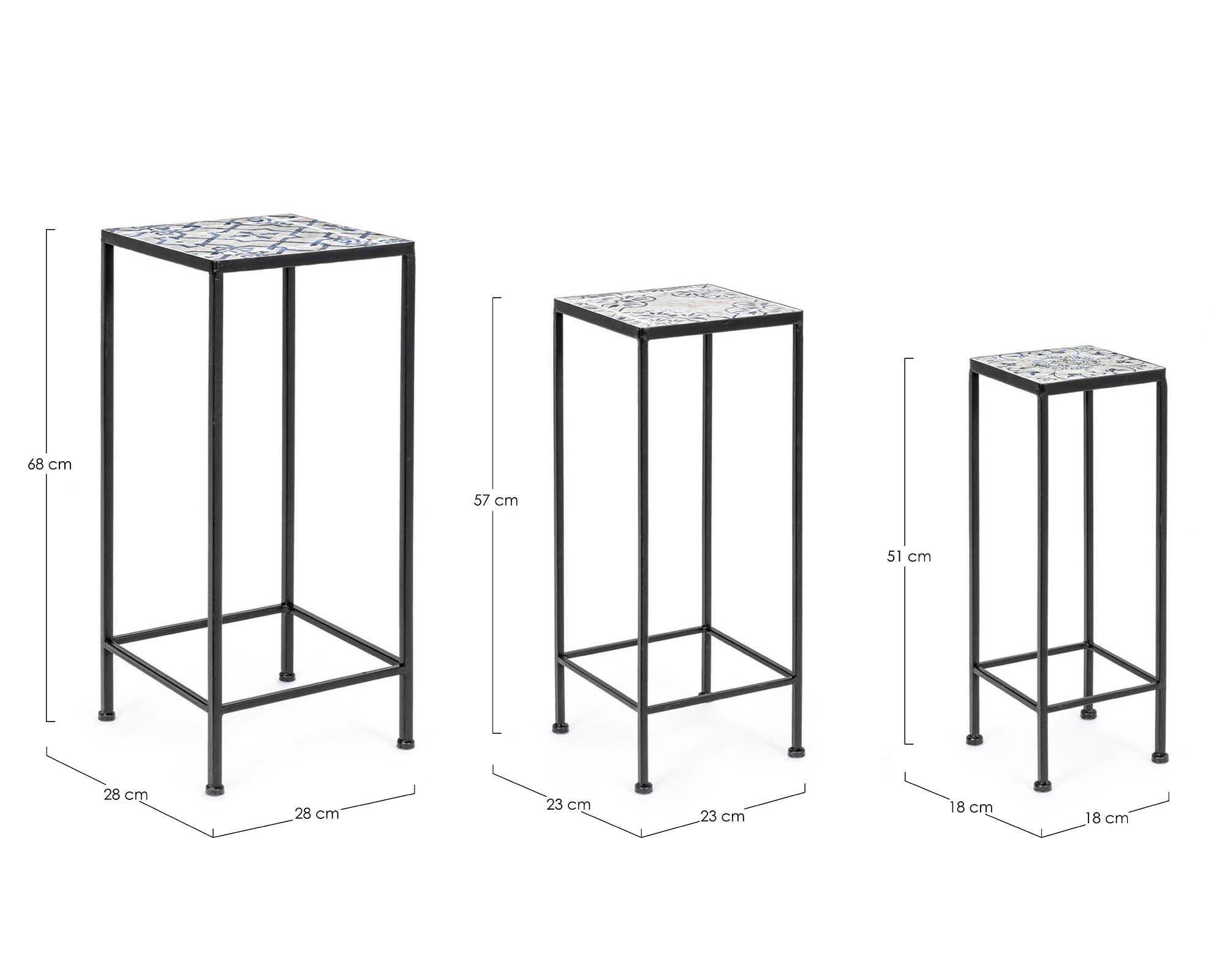 68 cm

28 cm

28 cm

57 cm

23 cm

23 cm

51 cm

18 cm

18 cm